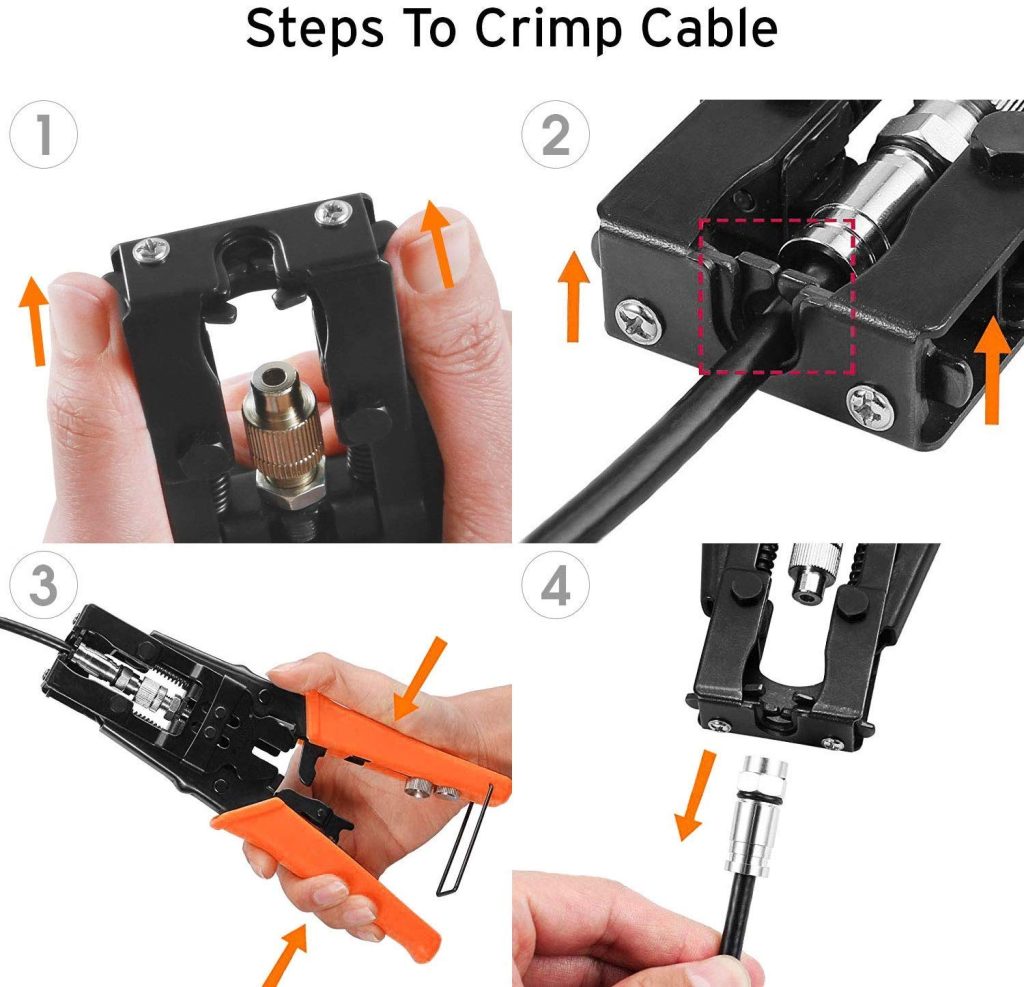 Steps To Crimp Cable

1

2

3

4